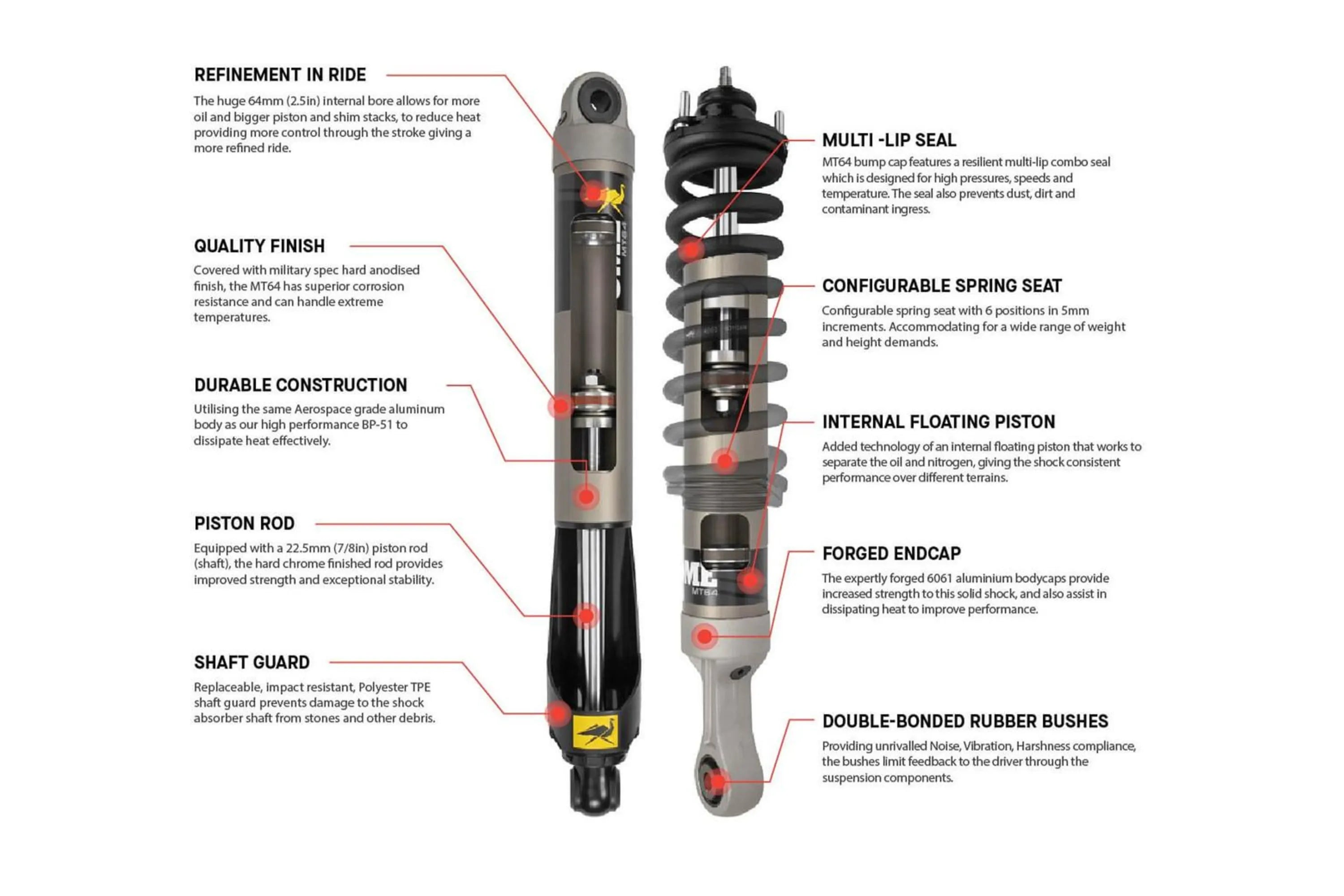 REFINEMENT IN RIDE
The huge 64mm (2.5in) internal bore allows for more oil and bigger piston and shim stacks, to reduce heat providing more control through the stroke giving a more refined ride.

QUALITY FINISH
Covered with military spec hard anodised finish, the MT64 has superior corrosion resistance and can handle extreme temperatures.

DURABLE CONSTRUCTION
Utilising the same Aerospace grade aluminum body as our high performance BP-51 to dissipate heat effectively.

PISTON ROD
Equipped with a 22.5mm (7/8in) piston rod (shaft), the hard chrome finished rod provides improved strength and exceptional stability.

SHAFT GUARD
Replaceable, impact resistant, Polyester TPE shaft guard prevents damage to the shock absorber shaft from stones and other debris.

MT64

ME
MT64

MULTI -LIP SEAL
MT64 bump cap features a resilient multi-lip combo seal which is designed for high pressures, speeds and temperature. The seal also prevents dust, dirt and contaminant ingress.

CONFIGURABLE SPRING SEAT
Configurable spring seat with 6 positions in 5mm increments. Accommodating for a wide range of weight and height demands.

INTERNAL FLOATING PISTON
Added technology of an internal floating piston that works to separate the oil and nitrogen, giving the shock consistent performance over different terrains.

FORGED ENDCAP
The expertly forged 6061 aluminium bodycaps provide increased strength to this solid shock, and also assist in dissipating heat to improve performance.

DOUBLE-BONDED RUBBER BUSHES
Providing unrivalled Noise, Vibration, Harshness compliance, the bushes limit feedback to the driver through the suspension components.