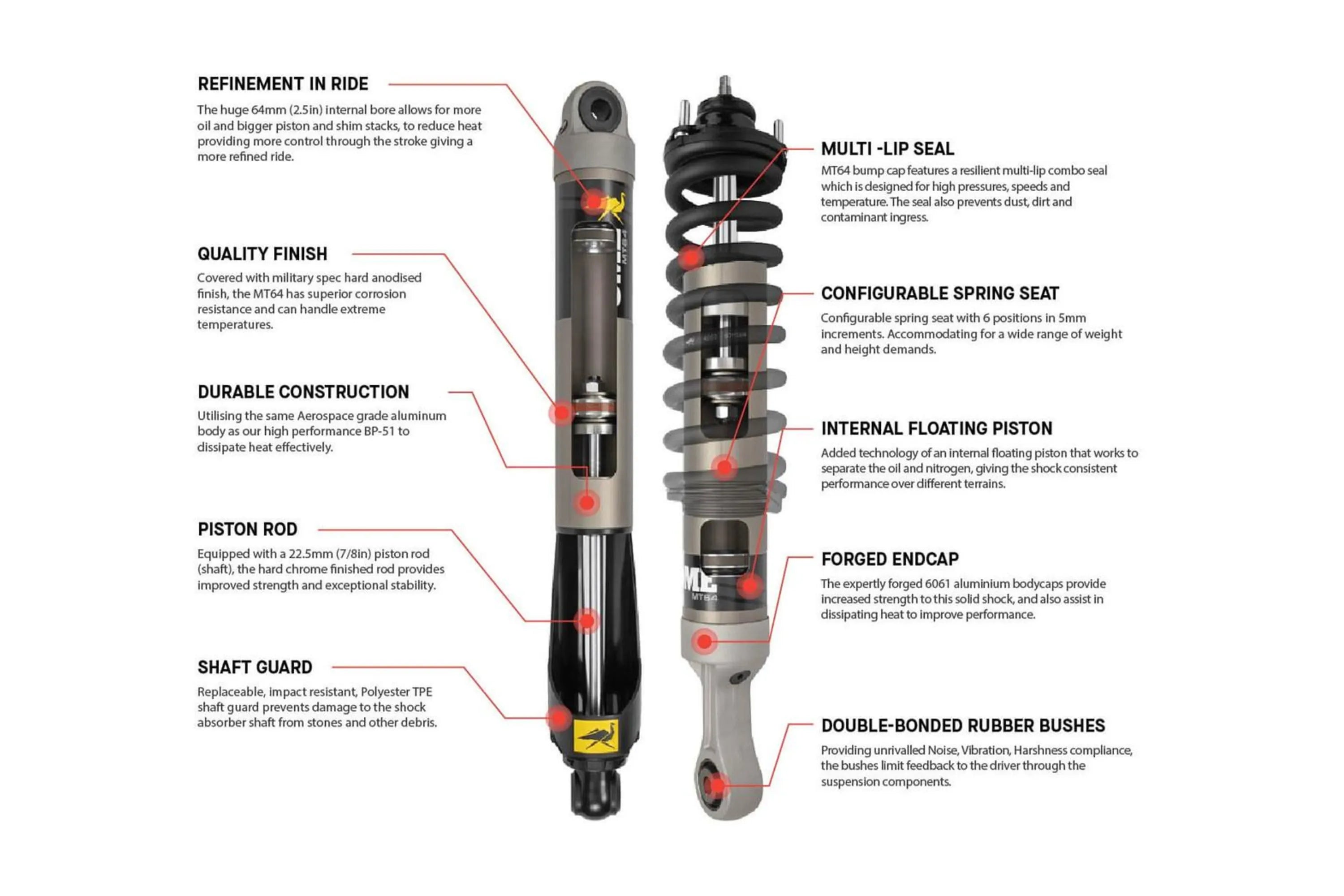 REFINEMENT IN RIDE
The huge 64mm (2.5in) internal bore allows for more oil and bigger piston and shim stacks, to reduce heat providing more control through the stroke giving a more refined ride.

QUALITY FINISH
Covered with military spec hard anodised finish, the MT64 has superior corrosion resistance and can handle extreme temperatures.

DURABLE CONSTRUCTION
Utilising the same Aerospace grade aluminum body as our high performance BP-51 to dissipate heat effectively.

PISTON ROD
Equipped with a 22.5mm (7/8in) piston rod (shaft), the hard chrome finished rod provides improved strength and exceptional stability.

SHAFT GUARD
Replaceable, impact resistant, Polyester TPE shaft guard prevents damage to the shock absorber shaft from stones and other debris.

MT64

MT64

MULTI -LIP SEAL
MT64 bump cap features a resilient multi-lip combo seal which is designed for high pressures, speeds and temperature. The seal also prevents dust, dirt and contaminant ingress.

CONFIGURABLE SPRING SEAT
Configurable spring seat with 6 positions in 5mm increments. Accommodating for a wide range of weight and height demands.

INTERNAL FLOATING PISTON
Added technology of an internal floating piston that works to separate the oil and nitrogen, giving the shock consistent performance over different terrains.

FORGED ENDCAP
The expertly forged 6061 aluminium bodycaps provide increased strength to this solid shock, and also assist in dissipating heat to improve performance.

DOUBLE-BONDED RUBBER BUSHES
Providing unrivalled Noise, Vibration, Harshness compliance, the bushes limit feedback to the driver through the suspension components.