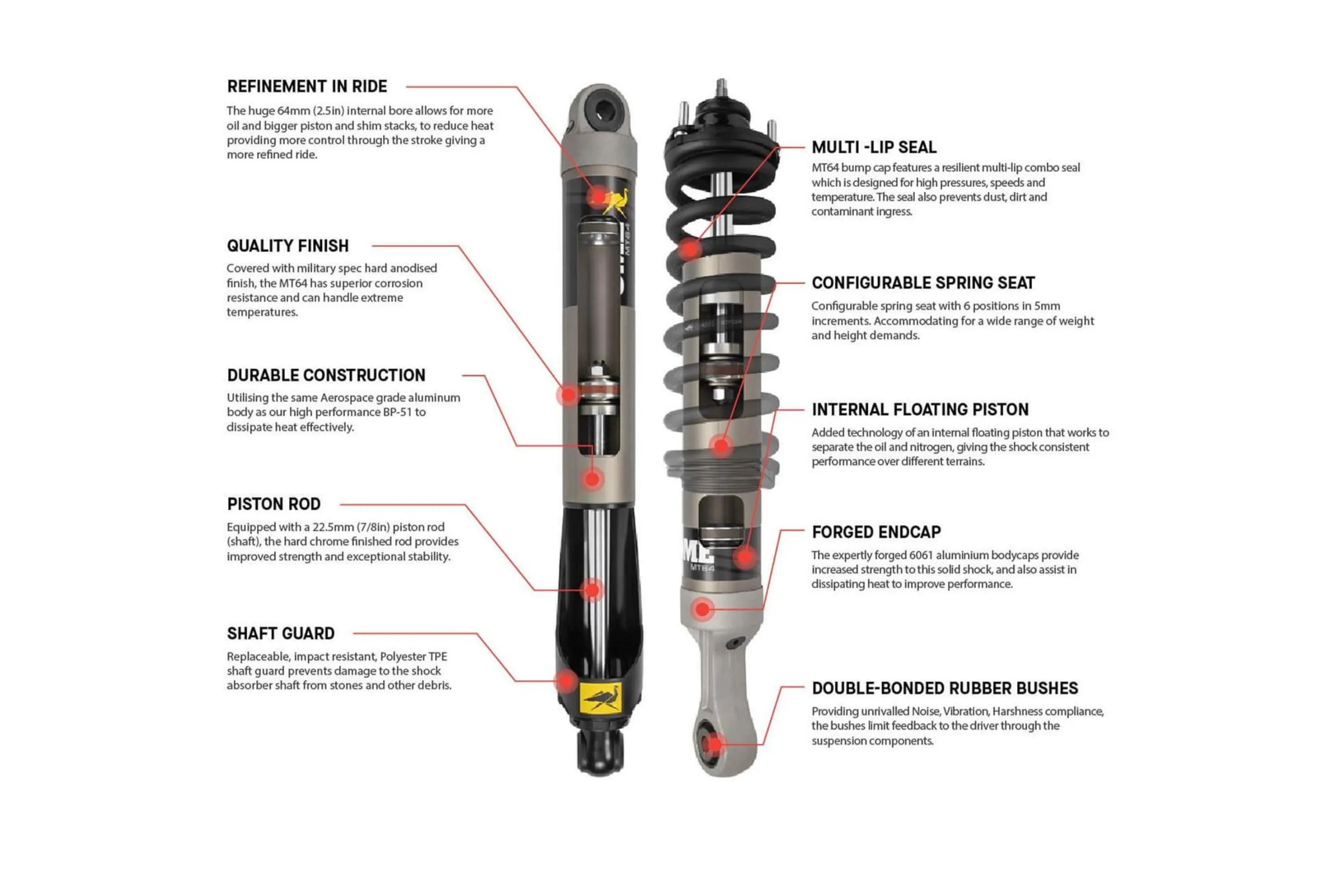 REFINEMENT IN RIDE
The huge 64mm (2.5in) internal bore allows for more oil and bigger piston and shim stacks, to reduce heat providing more control through the stroke giving a more refined ride.

QUALITY FINISH
Covered with military spec hard anodised finish, the MT64 has superior corrosion resistance and can handle extreme temperatures.

DURABLE CONSTRUCTION
Utilising the same Aerospace grade aluminum body as our high performance BP-51 to dissipate heat effectively.

PISTON ROD
Equipped with a 22.5mm (7/8in) piston rod (shaft), the hard chrome finished rod provides improved strength and exceptional stability.

SHAFT GUARD
Replaceable, impact resistant, Polyester TPE shaft guard prevents damage to the shock absorber shaft from stones and other debris.

MT64

MT64

MULTI -LIP SEAL
MT64 bump cap features a resilient multi-lip combo seal which is designed for high pressures, speeds and temperature. The seal also prevents dust, dirt and contaminant ingress.

CONFIGURABLE SPRING SEAT
Configurable spring seat with 6 positions in 5mm increments. Accommodating for a wide range of weight and height demands.

INTERNAL FLOATING PISTON
Added technology of an internal floating piston that works to separate the oil and nitrogen, giving the shock consistent performance over different terrains.

FORGED ENDCAP
The expertly forged 6061 aluminium bodycaps provide increased strength to this solid shock, and also assist in dissipating heat to improve performance.

DOUBLE-BONDED RUBBER BUSHES
Providing unrivalled Noise, Vibration, Harshness compliance, the bushes limit feedback to the driver through the suspension components.